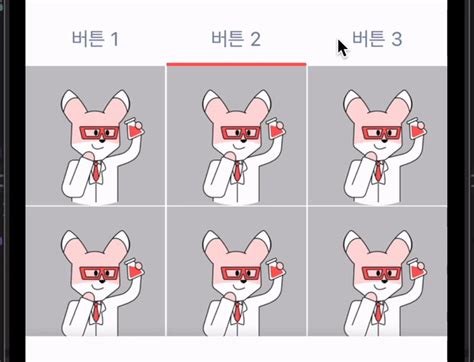 버튼 1 버튼 2 버튼 3