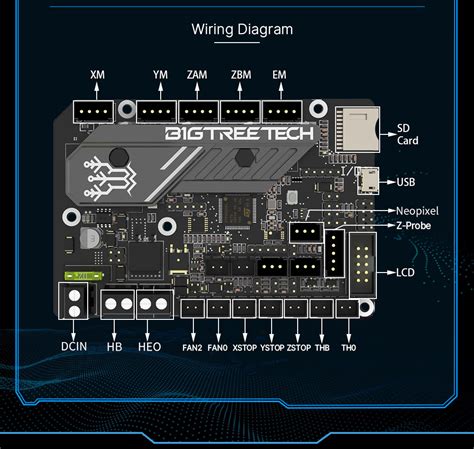 Wiring Diagram

XM
YM
ZAM
ZBM
EM

BIGTREETECH

SD Card
USB
Neopixel
Z-Probe
LCD

DCIN
HB
HEO
FAN2
FAN0
XSTOP
YSTOP
ZSTOP
THB
TH0