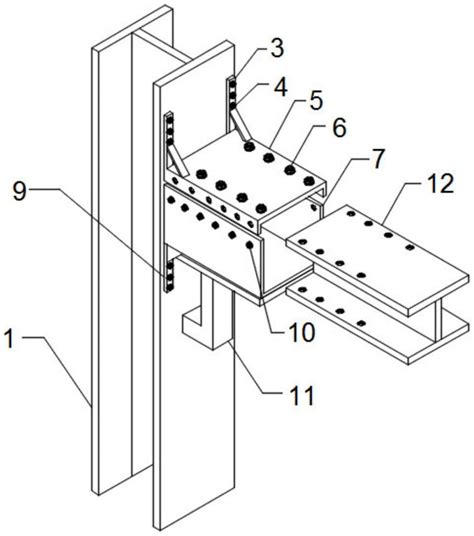 3
4
5
6
7
12
9
10
1
11