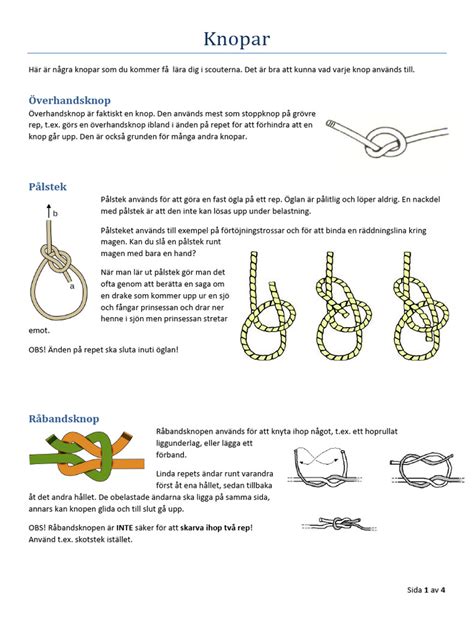 Knopar

Här är några knopar som du kommer få lära dig i scouterna. Det är bra att kunna vad varje knop används till.

Överhandsknop

Överhandsknop är faktiskt en knop. Den används mest som stoppknop på grövre rep, t.ex. görs en överhandsknop ibland i änden på repet för att förhindra att en knop går upp. Den är också grunden för många andra knopar.

Pålstek

b

a

Pålstek används för att göra en fast ögla på ett rep. Öglan är pålitlig och löper aldrig. En nackdel med pålstek är att den inte kan lösas upp under belastning.

Pålsteket används till exempel på förtöjningstrossar och för att binda en räddningslina kring magen. Kan du slå en pålstek runt magen med bara en hand?

När man lär ut pålstek gör man det ofta genom att berätta en saga om en drake som kommer upp ur en sjö och fångar prinsessan och drar ner henne i sjön men prinsessan stretar emot.

OBS! Änden på repet ska sluta inuti öglan!

Råbandsknop

Råbandsknopen används för att knyta ihop något, t.ex. ett hoprullat liggunderlag, eller lägga ett förband.

Linda repets ändar runt varandra först åt ena hållet, sedan tillbaka åt det andra hållet. De obelastade ändarna ska ligga på samma sida, annars kan knopen glida och till slut gå upp.

OBS! Råbandsknopen är INTE säker för att skarva ihop två rep! Använd t.ex. skotstek istället.

Sida 1 av 4