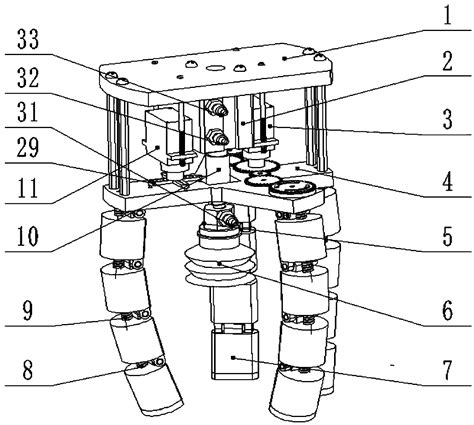 33
32
31
29
11
10
9
8
1
2
3
4
5
6
7