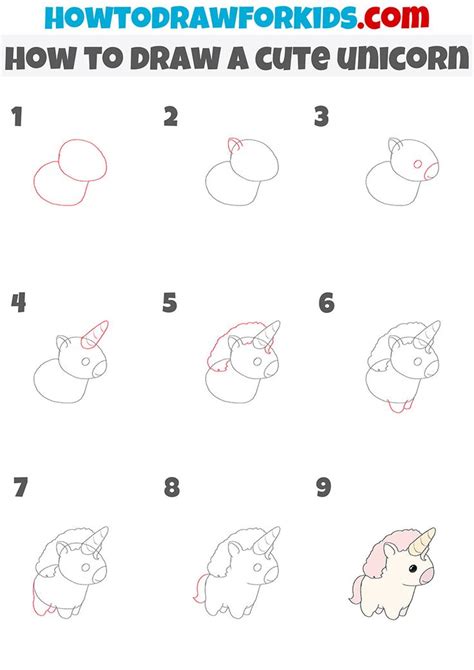 HOWTODRAWFORKIDS.com

HOW TO DRAW A CUTE UNICORN

1

2

3

4

5

6

7

8

9