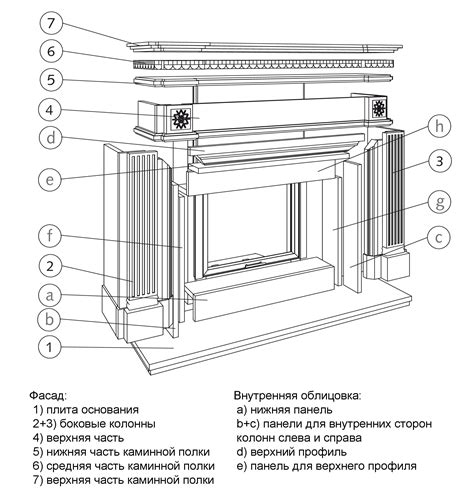 7
6
5
4
d
e
f
2
a
b
1
h
3
g
c

Фасад:
1) плита основания
2+3) боковые колонны
4) верхняя часть
5) нижняя часть каминной полки
6) средняя часть каминной полки
7) верхняя часть каминной полки

Внутренняя облицовка:
a) нижняя панель
b+c) панели для внутренних сторон колонн слева и справа
d) верхний профиль
e) панель для верхнего профиля