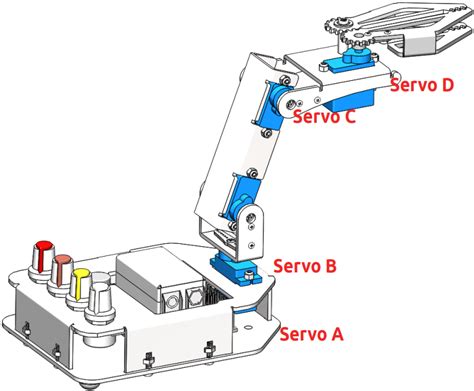 Servo D

Servo C

Servo B

Servo A