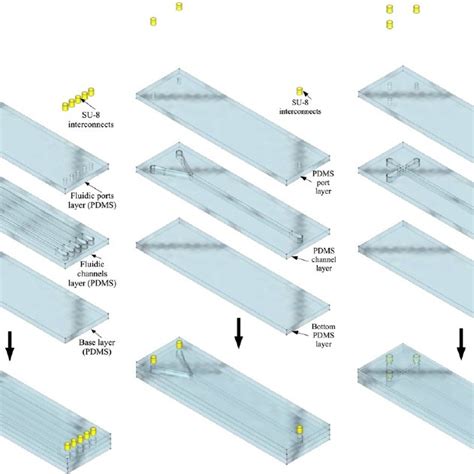 SU-8
interconnects

Fluidic ports
layer (PDMS)

Fluidic
channels
layer (PDMS)

Base layer
(PDMS)

SU-8
interconnects

PDMS
port
layer

PDMS
channel
layer

Bottom
PDMS
layer