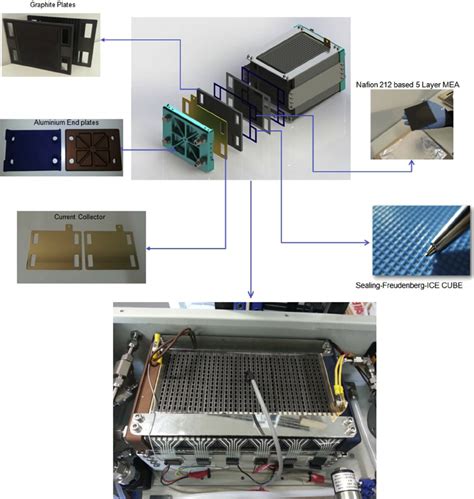 Graphite Plates

Nafion 212 based 5 Layer MEA

Aluminium End plates

Current Collector

Sealing-Freudenberg-ICE CUBE