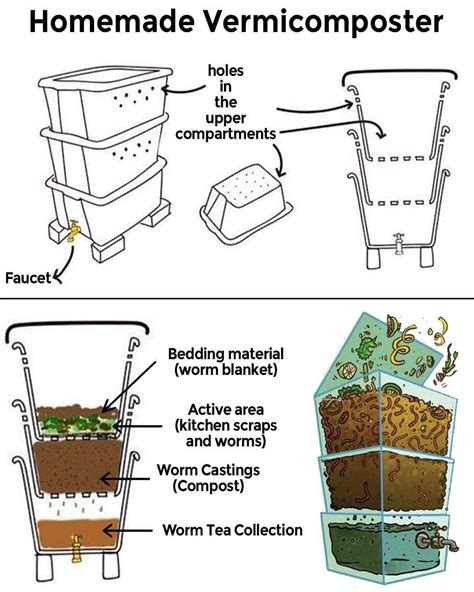 Homemade Vermicomposter

holes in the upper compartments

Faucet

Bedding material (worm blanket)

Active area (kitchen scraps and worms)

Worm Castings (Compost)

Worm Tea Collection