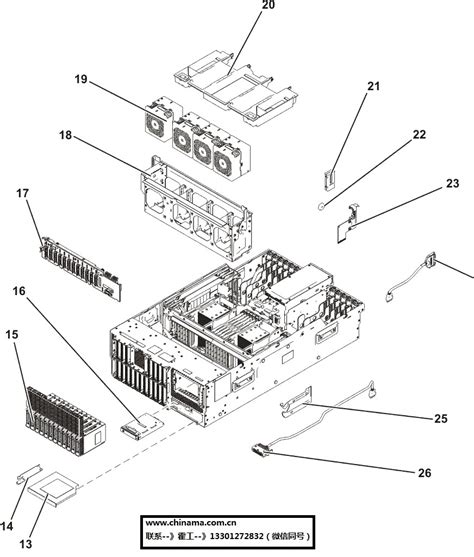 20
19
21
22
18
23
17
16
15
25
26
14
13
www.chinama.com.cn
联系--》霍工--》13301272832（微信同号）