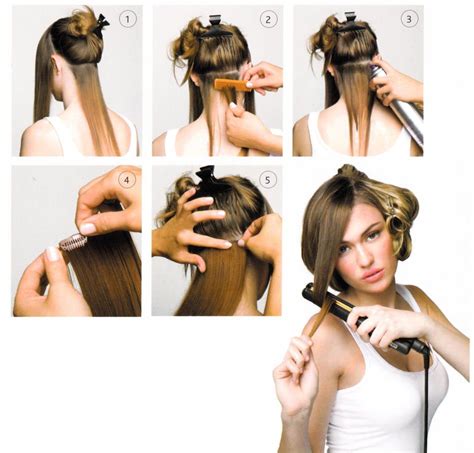 1
2
3
4
5