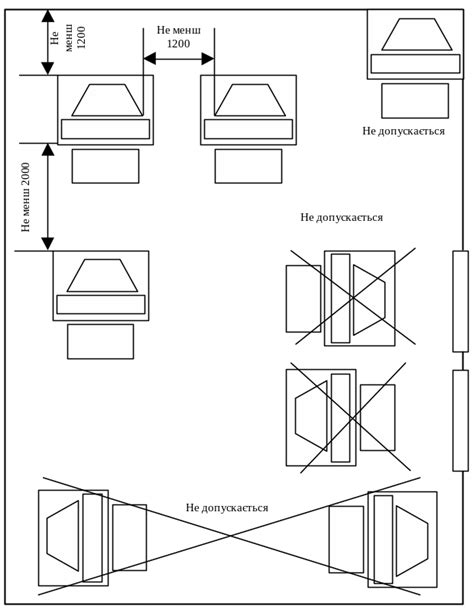 Не менш 1200

Не менш 1200

Не допускається

Не менш 2000

Не допускається

Не допускається