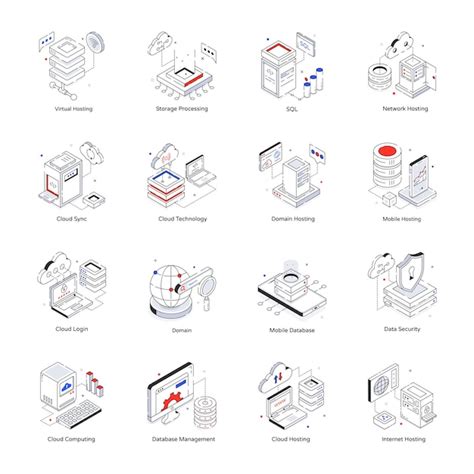 SQL

Virtual Hosting

Storage Processing

SQL

Network Hosting

Cloud Sync

Cloud Technology

Domain Hosting

Mobile Hosting

Cloud Login

Domain

Mobile Database

Data Security

Cloud Computing

Database Management

Cloud Hosting

Internet Hosting