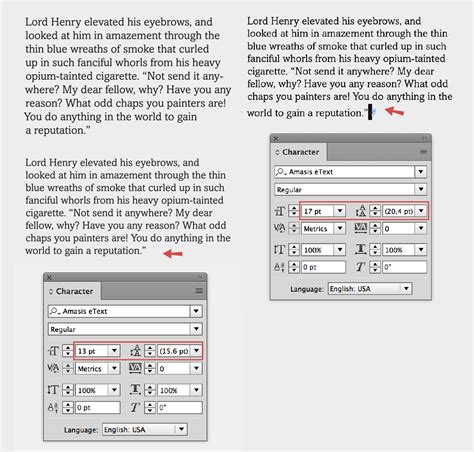 Lord Henry elevated his eyebrows, and looked at him in amazement through the thin blue wreaths of smoke that curled up in such fanciful whorls from his heavy opium-tainted cigarette. “Not send it anywhere? My dear fellow, why? Have you any reason? What odd chaps you painters are! You do anything in the world to gain a reputation.”

Lord Henry elevated his eyebrows, and looked at him in amazement through the thin blue wreaths of smoke that curled up in such fanciful whorls from his heavy opium-tainted cigarette. “Not send it anywhere? My dear fellow, why? Have you any reason? What odd chaps you painters are! You do anything in the world to gain a reputation.”

Character
Amasis eText
Regular
13 pt
(15.6 pt)
Metrics
0
100%
100%
0 pt
0°
Language: English: USA

Lord Henry elevated his eyebrows, and looked at him in amazement through the thin blue wreaths of smoke that curled up in such fanciful whorls from his heavy opium-tainted cigarette. “Not send it anywhere? My dear fellow, why? Have you any reason? What odd chaps you painters are! You do anything in the world to gain a reputation.”#

Character
Amasis eText
Regular
17 pt
(20.4 pt)
Metrics
0
100%
100%
0 pt
0°
Language: English: USA