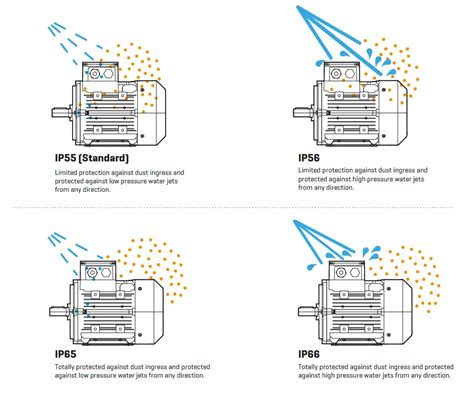 IP55 (Standard)

Limited protection against dust ingress and protected against low pressure water jets from any direction.

IP56

Limited protection against dust ingress and protected against high pressure water jets from any direction.

IP65

Totally protected against dust ingress and protected against low pressure water jets from any direction.

IP66

Totally protected against dust ingress and protected against high pressure water jets from any direction.