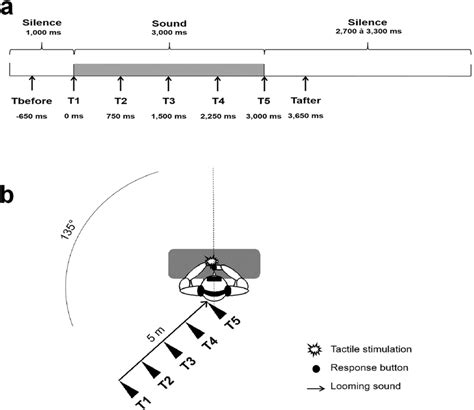 a

Silence
1,000 ms

Sound
3,000 ms

Silence
2,700 à 3,300 ms

Tbefore
-650 ms

T1
0 ms

T2
750 ms

T3
1,500 ms

T4
2,250 ms

T5
3,000 ms

Tafter
3,650 ms

b

135°

5 m

T1 T2 T3 T4 T5

Tactile stimulation
Response button
Looming sound