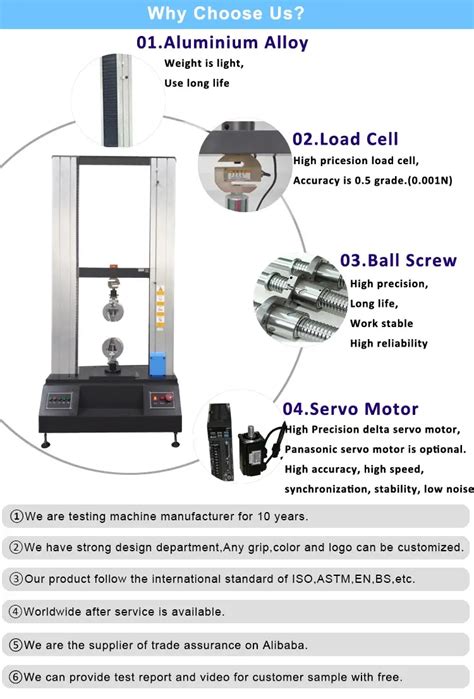 Why Choose Us?

01.Aluminium Alloy
Weight is light,
Use long life

02.Load Cell
High pricesion load cell,
Accuracy is 0.5 grade.(0.001N)

03.Ball Screw
High precision,
Long life,
Work stable
High reliability

04.Servo Motor
High Precision delta servo motor,
Panasonic servo motor is optional.
High accuracy, high speed,
synchronization, stability, low noise

①We are testing machine manufacturer for 10 years.

②We have strong design department,Any grip,color and logo can be customized.

③Our product follow the international standard of ISO,ASTM,EN,BS,etc.

④Worldwide after service is available.

⑤We are the supplier of trade assurance on Alibaba.

⑥We can provide test report and video for customer sample with free.