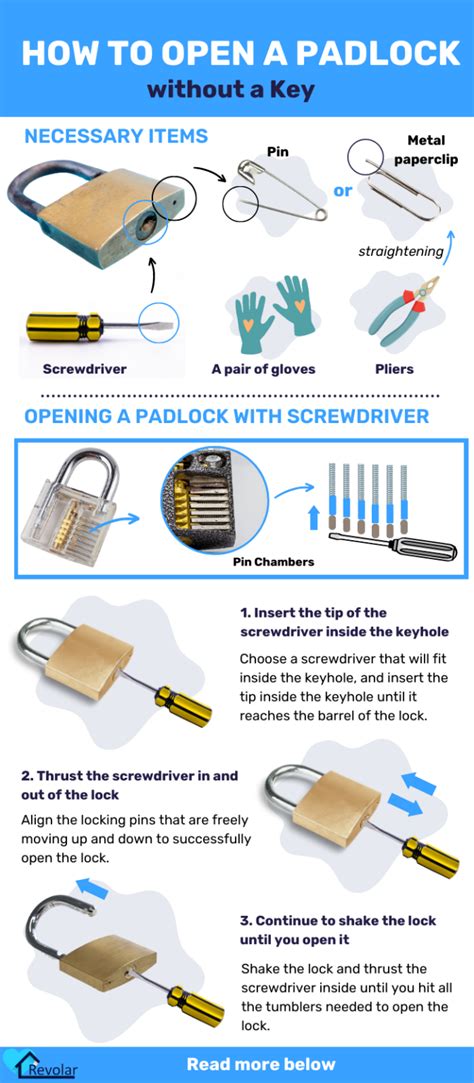 HOW TO OPEN A PADLOCK
without a Key

NECESSARY ITEMS

Pin

or

Metal paperclip

straightening

Screwdriver

A pair of gloves

Pliers

OPENING A PADLOCK WITH SCREWDRIVER

Pin Chambers

1. Insert the tip of the screwdriver inside the keyhole

Choose a screwdriver that will fit inside the keyhole, and insert the tip inside the keyhole until it reaches the barrel of the lock.

2. Thrust the screwdriver in and out of the lock

Align the locking pins that are freely moving up and down to successfully open the lock.

3. Continue to shake the lock until you open it

Shake the lock and thrust the screwdriver inside until you hit all the tumblers needed to open the lock.

Revolar

Read more below