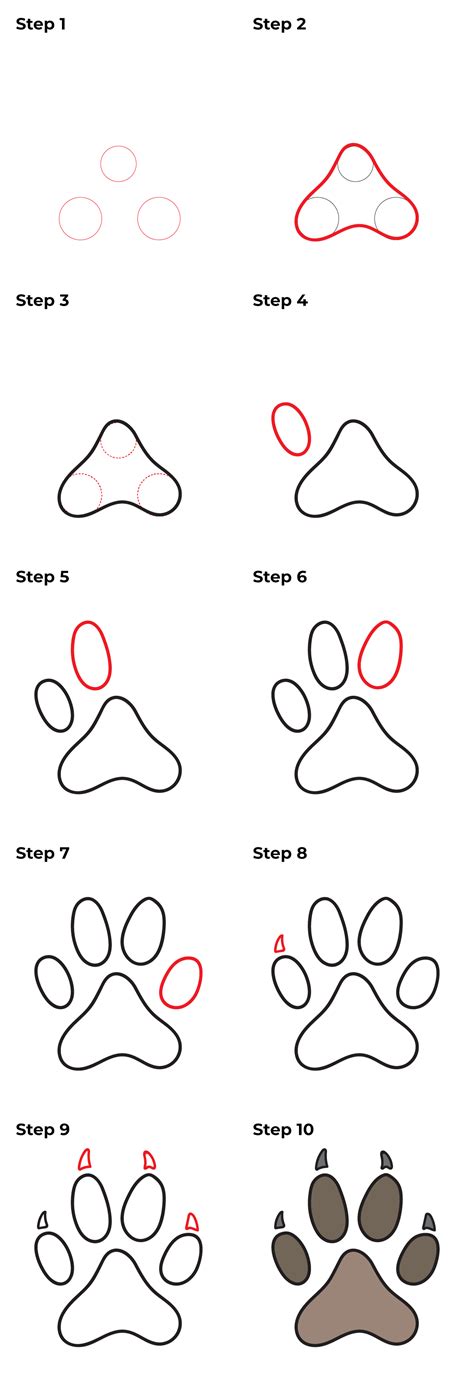 Step 1

Step 2

Step 3

Step 4

Step 5

Step 6

Step 7

Step 8

Step 9

Step 10