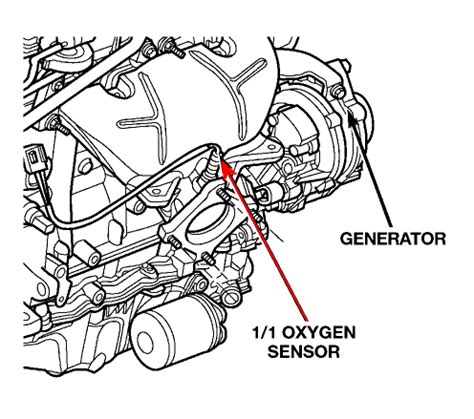 GENERATOR

1/1 OXYGEN SENSOR