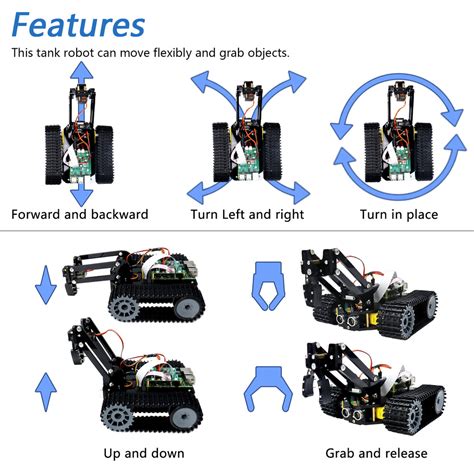 Features

This tank robot can move flexibly and grab objects.

Forward and backward

Turn Left and right

Turn in place

Up and down

Grab and release