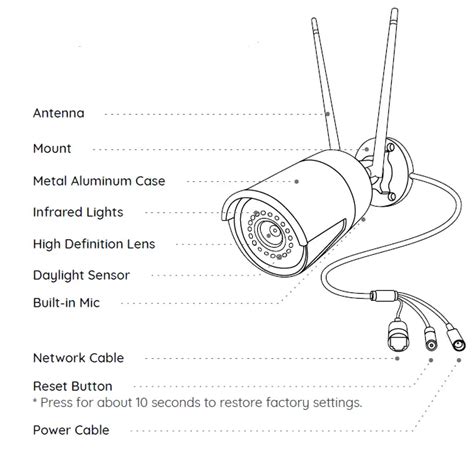 Antenna

Mount

Metal Aluminum Case

Infrared Lights

High Definition Lens

Daylight Sensor

Built-in Mic

Network Cable

Reset Button
* Press for about 10 seconds to restore factory settings.

Power Cable