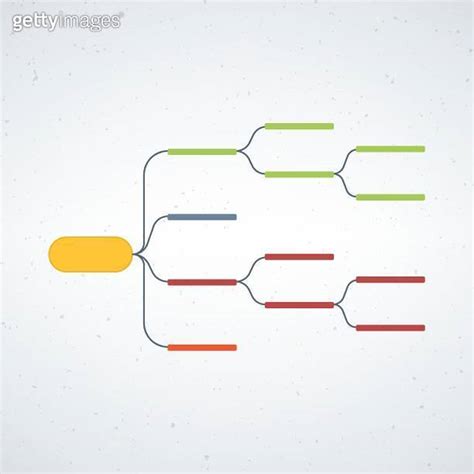 gettyimages®