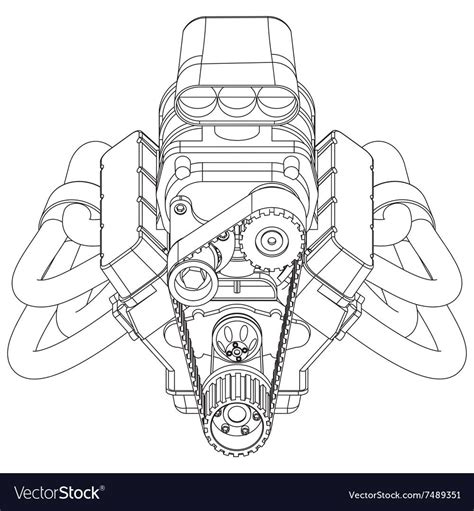 VectorStock®

VectorStock.com/7489351