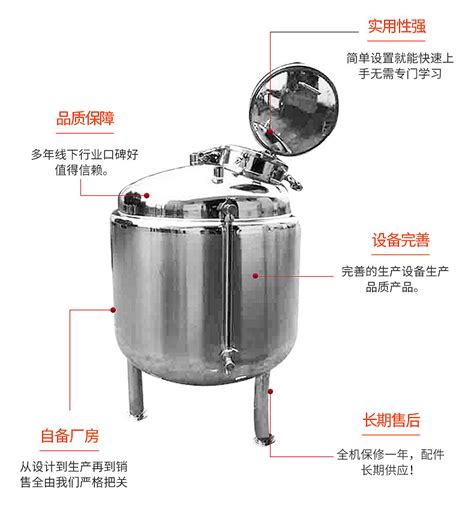 实用性强

简单设置就能快速上手无需专门学习

品质保障

多年线下行业口碑好值得信赖。

设备完善

完善的生产设备生产品质产品。

自备厂房

从设计到生产再到销售全由我们严格把关

长期售后

全机保修一年，配件长期供应！