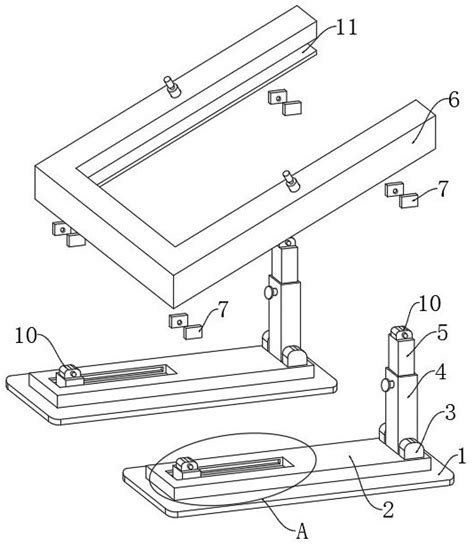 11
6
7
7
10
10
5
4
3
1
2
A