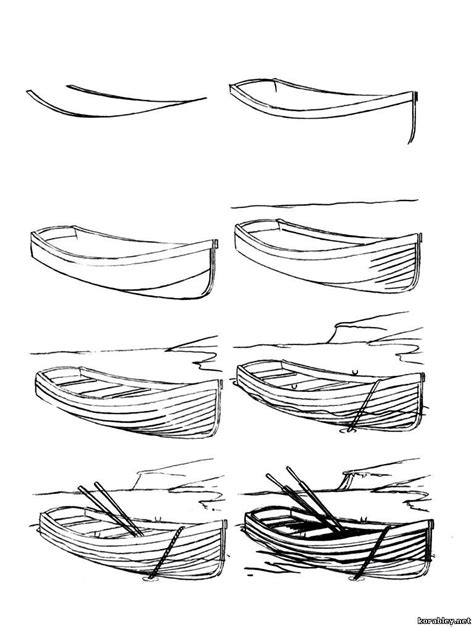 korabley.net