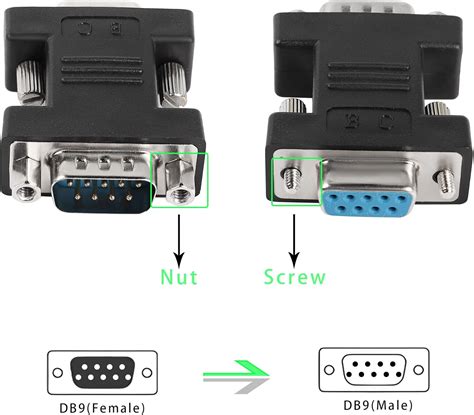 Nut

Screw

DB9(Female)

DB9(Male)