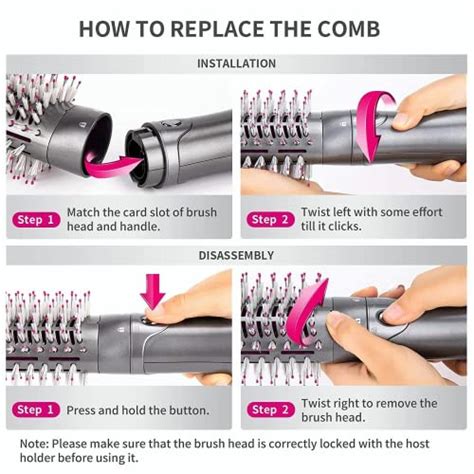 HOW TO REPLACE THE COMB

INSTALLATION

Step 1 Match the card slot of brush head and handle.

Step 2 Twist left with some effort till it clicks.

DISASSEMBLY

Step 1 Press and hold the button.

Step 2 Twist right to remove the brush head.

Note: Please make sure that the brush head is correctly locked with the host holder before using it.