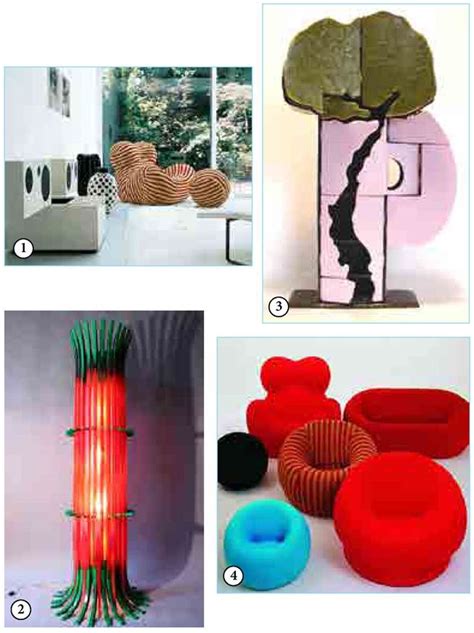 1

3

2

4