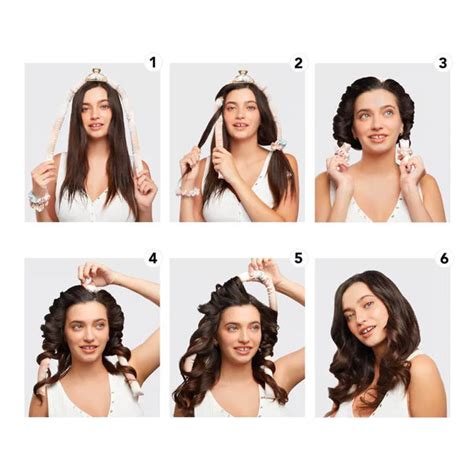 1

2

3

4

5

6