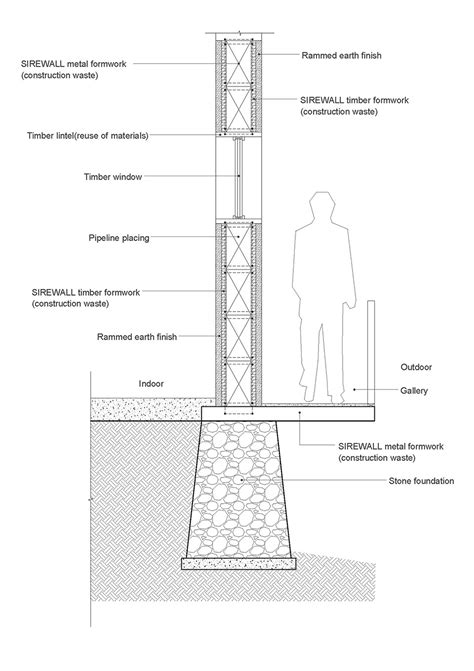 SIREWALL metal formwork
(construction waste)

Rammed earth finish

SIREWALL timber formwork
(construction waste)

Timber lintel(reuse of materials)

Timber window

Pipeline placing

SIREWALL timber formwork
(construction waste)

Rammed earth finish

Indoor

Outdoor

Gallery

SIREWALL metal formwork
(construction waste)

Stone foundation