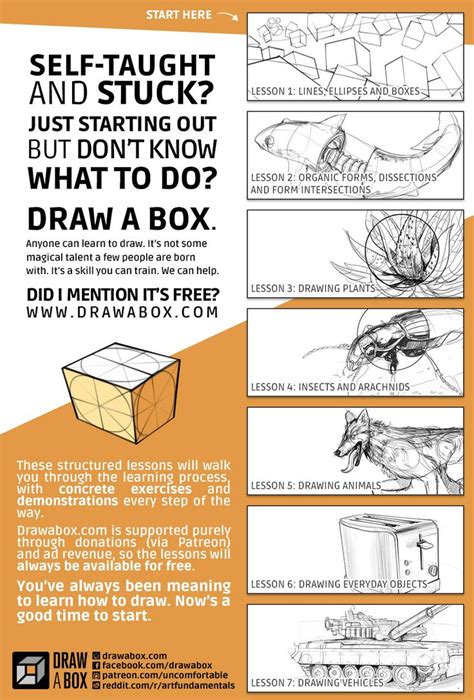 START HERE

SELF-TAUGHT AND STUCK?
JUST STARTING OUT BUT DON'T KNOW WHAT TO DO?

DRAW A BOX.

Anyone can learn to draw. It's not some magical talent a few people are born with. It's a skill you can train. We can help.

DID I MENTION IT'S FREE?
WWW.DRAWABOX.COM

These structured lessons will walk you through the learning process, with concrete exercises and demonstrations every step of the way.

Drawabox.com is supported purely through donations (via Patreon) and ad revenue, so the lessons will always be available for free.

You've always been meaning to learn how to draw. Now's a good time to start.

DRAW A BOX
drawabox.com
facebook.com/drawabox
patreon.com/uncomfortable
reddit.com/r/artfundamentals

LESSON 1: LINES, ELLIPSES AND BOXES

LESSON 2: ORGANIC FORMS, DISSECTIONS AND FORM INTERSECTIONS

LESSON 3: DRAWING PLANTS

LESSON 4: INSECTS AND ARACHNIDS

LESSON 5: DRAWING ANIMALS

LESSON 6: DRAWING EVERYDAY OBJECTS

LESSON 7: DRAWING VEHICLES