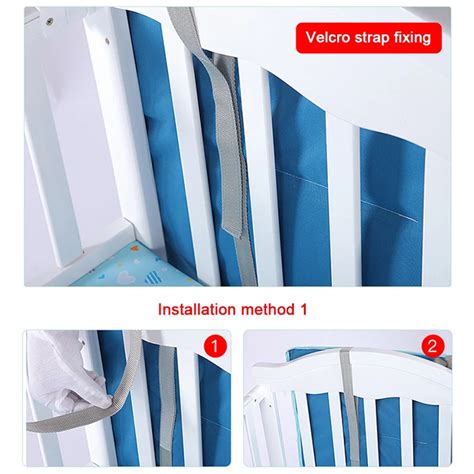 Velcro strap fixing

Installation method 1

1

2