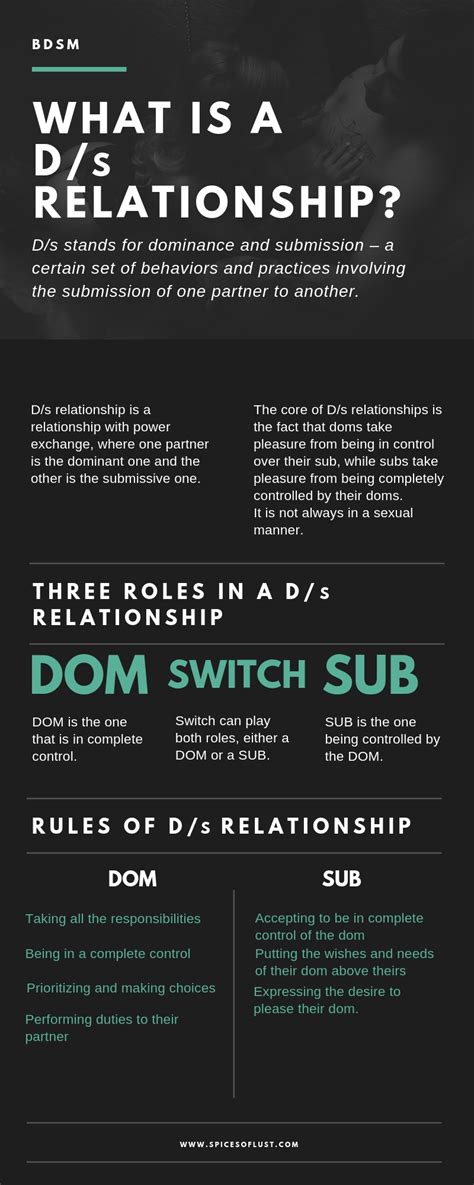 BDSM

WHAT IS A D/s RELATIONSHIP?

D/s stands for dominance and submission – a certain set of behaviors and practices involving the submission of one partner to another.

D/s relationship is a relationship with power exchange, where one partner is the dominant one and the other is the submissive one.

The core of D/s relationships is the fact that doms take pleasure from being in control over their sub, while subs take pleasure from being completely controlled by their doms.
It is not always in a sexual manner.

THREE ROLES IN A D/s RELATIONSHIP

DOM

DOM is the one that is in complete control.

SWITCH

Switch can play both roles, either a DOM or a SUB.

SUB

SUB is the one being controlled by the DOM.

RULES OF D/s RELATIONSHIP

DOM

Taking all the responsibilities

Being in a complete control

Prioritizing and making choices

Performing duties to their partner

SUB

Accepting to be in complete control of the dom

Putting the wishes and needs of their dom above theirs

Expressing the desire to please their dom.

WWW.SPICESOFLUST.COM