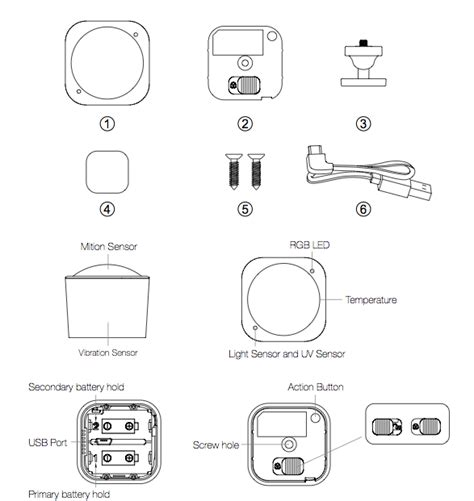 ①

②

③

④

⑤

⑥

Mition Sensor

Vibration Sensor

RGB LED

Temperature

Light Sensor and UV Sensor

Secondary battery hold

2

USB Port

1

Primary battery hold

Action Button

Screw hole