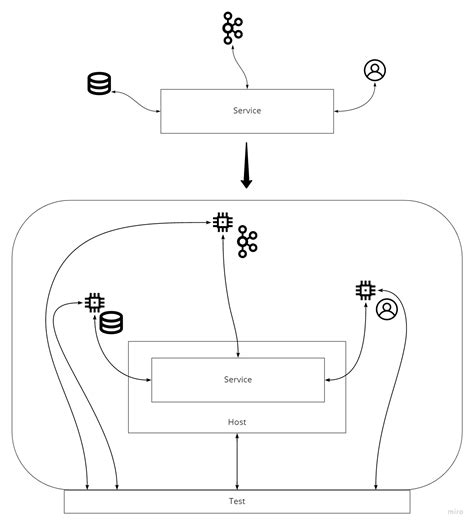 Service

Service

Host

Test

miro