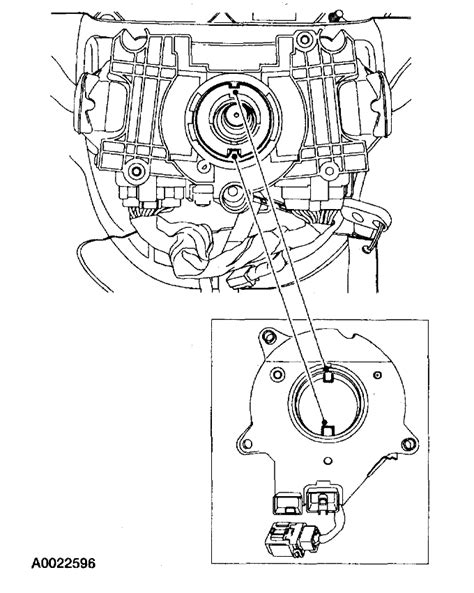 A0022596