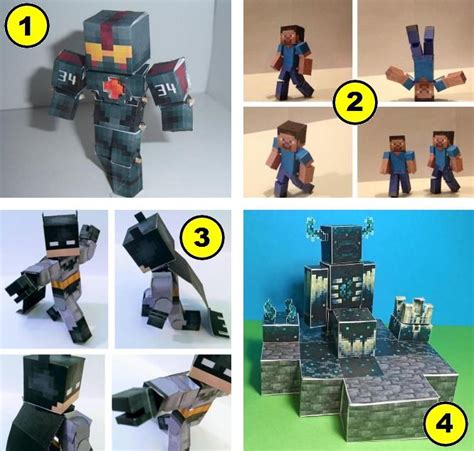 1
34
34
2
3
4