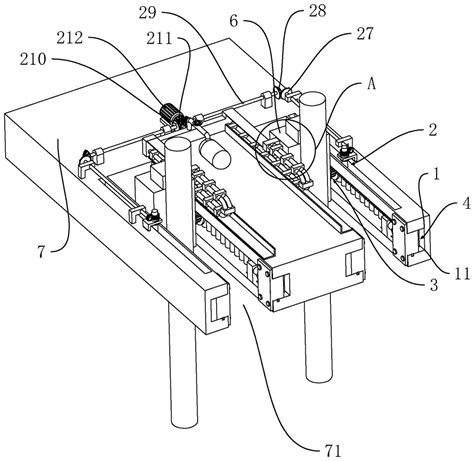 29
6
28
212
211
27
210
A
2
1
4
7
11
3
71