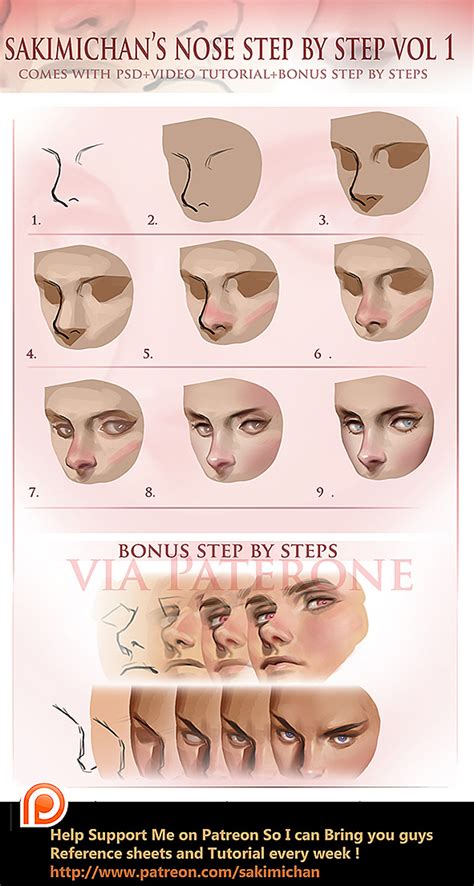 SAKIMICHAN'S NOSE STEP BY STEP VOL 1
COMES WITH PSD+VIDEO TUTORIAL+BONUS STEP BY STEPS

1. 2. 3.

4. 5. 6 .

7. 8. 9 .

BONUS STEP BY STEPS
VIA PATERONE

Help Support Me on Patreon So I can Bring you guys Reference sheets and Tutorial every week !
http://www.patreon.com/sakimichan