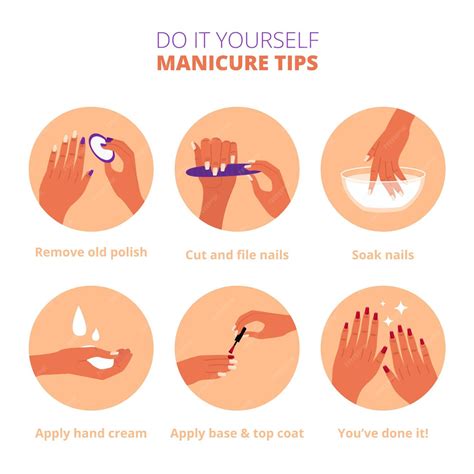 DO IT YOURSELF
MANICURE TIPS

Remove old polish

Cut and file nails

Soak nails

Apply hand cream

Apply base & top coat

You've done it!