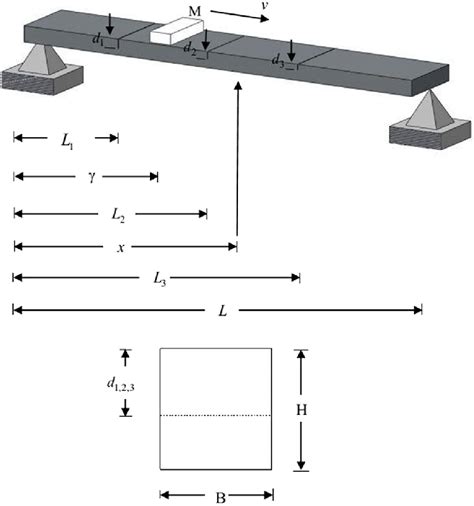 M
$v$
$d_1$
$d_2$
$d_3$
$L_1$
$\gamma$
$L_2$
$x$
$L_3$
$L$
$d_{1,2,3}$
H
B