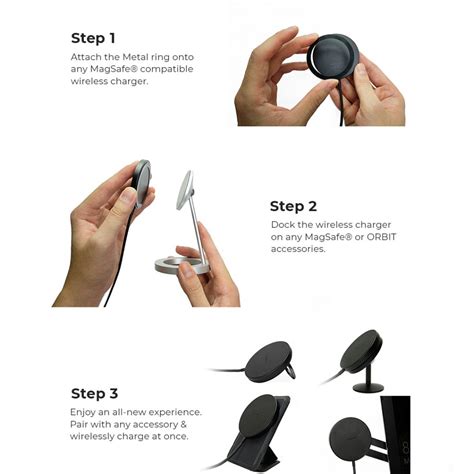 Step 1
Attach the Metal ring onto any MagSafe® compatible wireless charger.

Step 2
Dock the wireless charger on any MagSafe® or ORBIT accessories.

Step 3
Enjoy an all-new experience. Pair with any accessory & wirelessly charge at once.