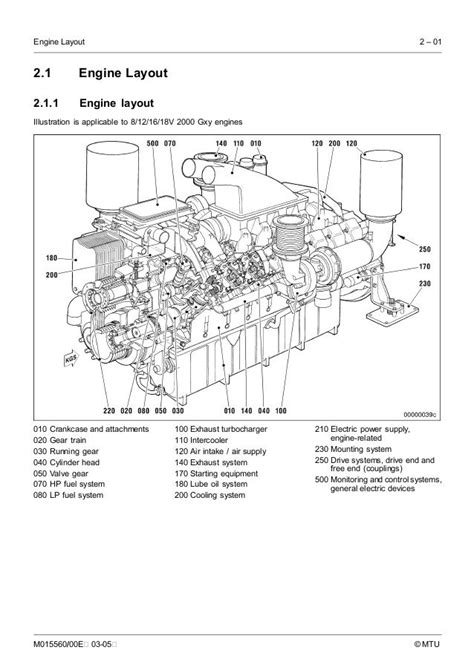 Engine Layout

2 – 01

2.1 Engine Layout

2.1.1 Engine layout

Illustration is applicable to 8/12/16/18V 2000 Gxy engines

500 070 140 110 010 120 200 120

180

200

250

170

230

KGS

220 020 080 050 030 010 140 040 100

00000039c

010 Crankcase and attachments
020 Gear train
030 Running gear
040 Cylinder head
050 Valve gear
070 HP fuel system
080 LP fuel system

100 Exhaust turbocharger
110 Intercooler
120 Air intake / air supply
140 Exhaust system
170 Starting equipment
180 Lube oil system
200 Cooling system

210 Electric power supply, engine-related
230 Mounting system
250 Drive systems, drive end and free end (couplings)
500 Monitoring and control systems, general electric devices

M015560/00E 03-05

© MTU