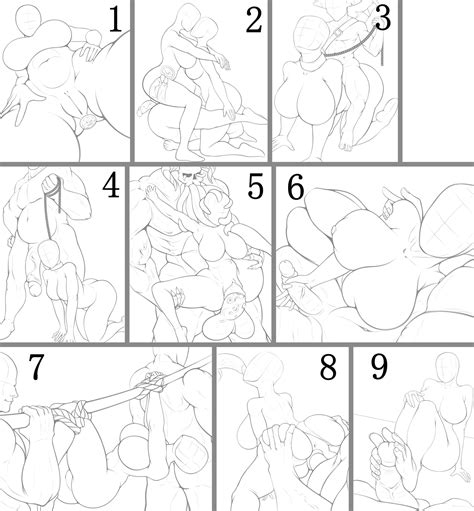 1

2

3

4

5

6

7

8

9