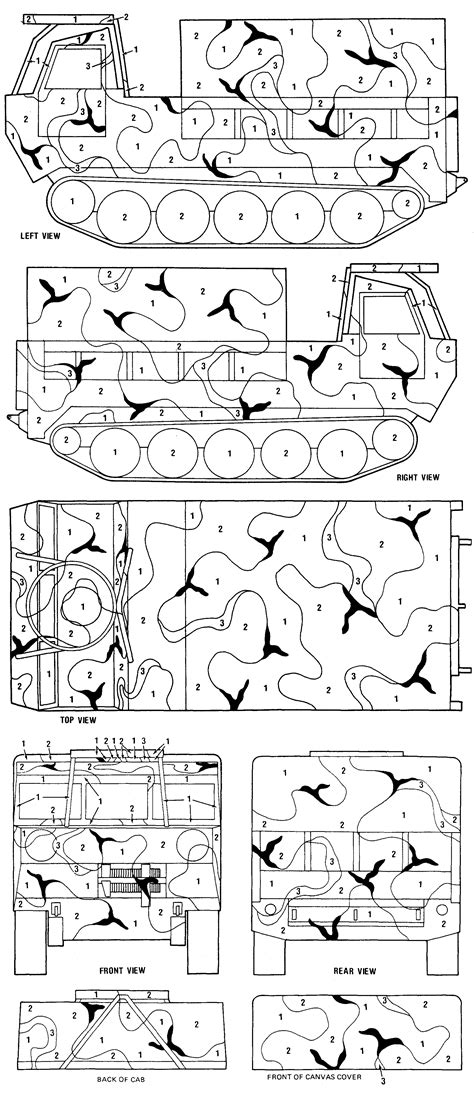 LEFT VIEW

RIGHT VIEW

TOP VIEW

FRONT VIEW

REAR VIEW

BACK OF CAB

FRONT OF CANVAS COVER