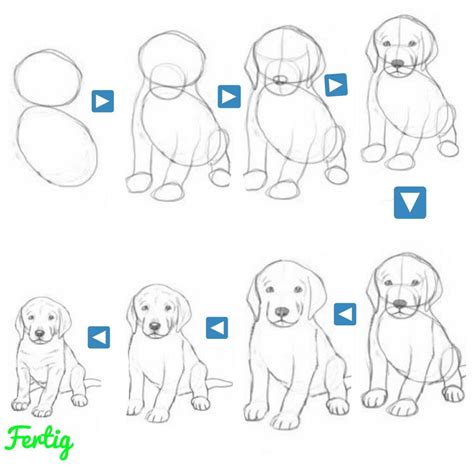 Fertig